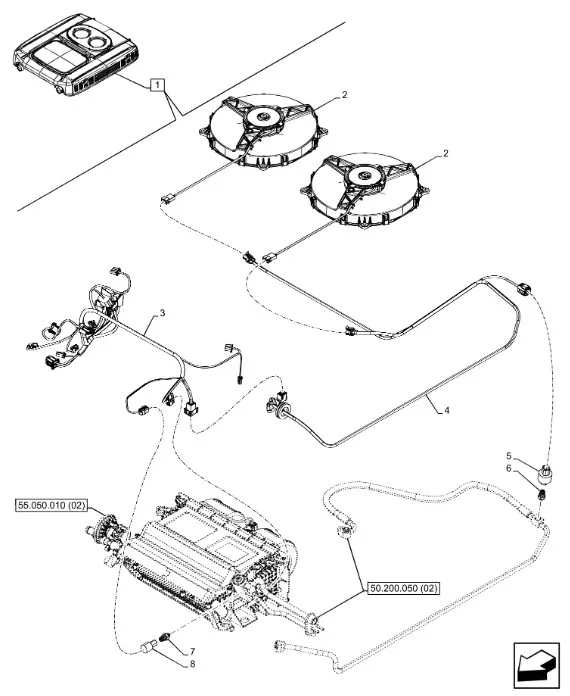 1
2
2
3
4
5
6
55.050.010 (02)
50.200.050 (02)
7
8